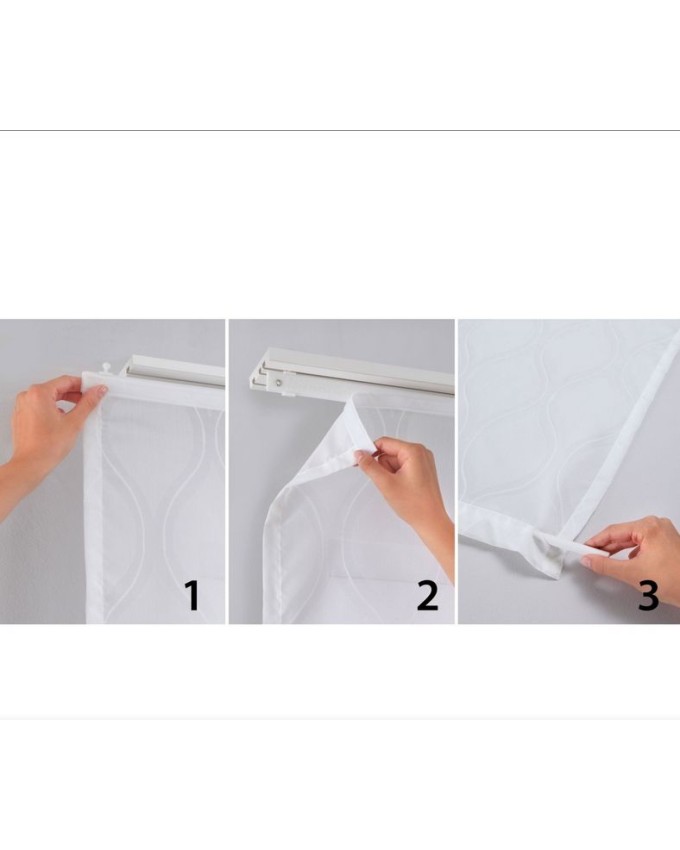 1

2

3